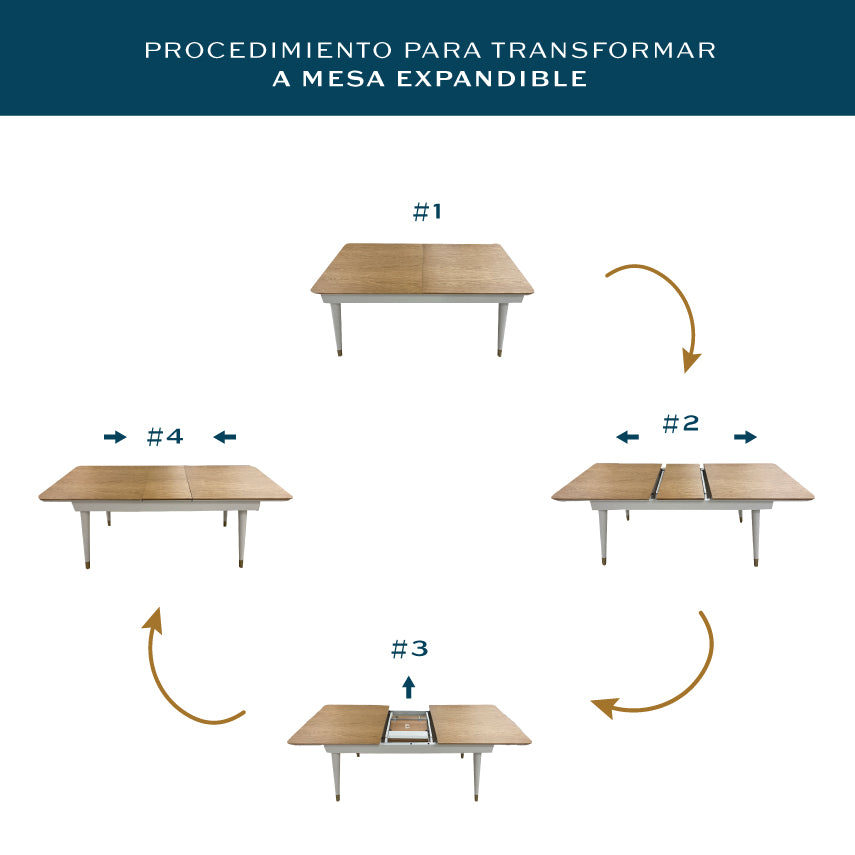 PROCEDIMIENTO PARA TRANSFORMAR
A MESA EXPANDIBLE

#1

#2

#3

#4